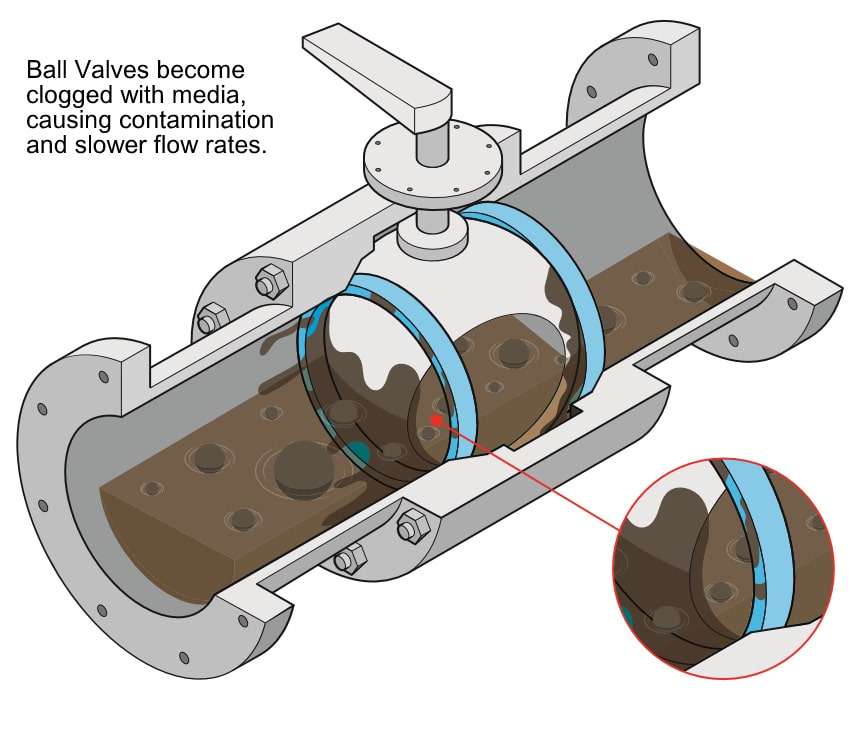 Ball Valves become clogged with media, causing contamination and slower flow rates.